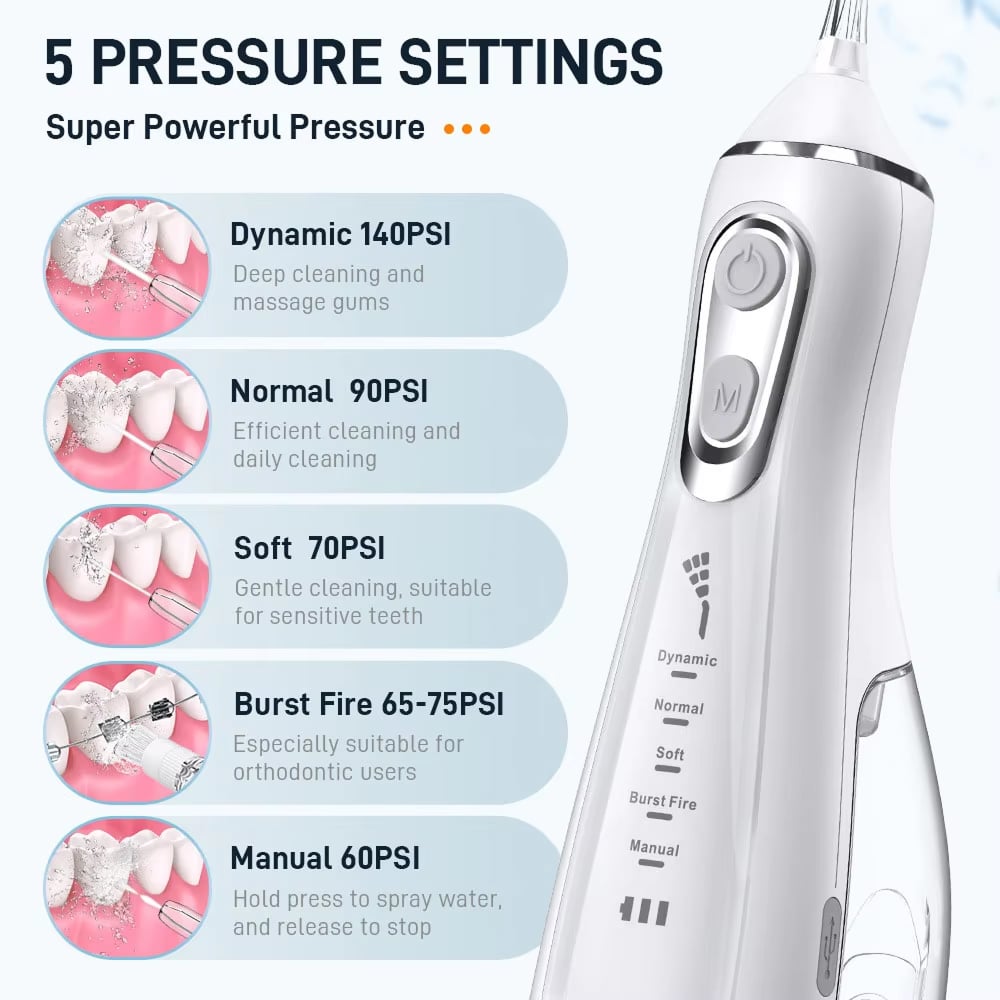 5 PRESSURE SETTINGS

Super Powerful Pressure

Dynamic 140PSI
Deep cleaning and massage gums

Normal 90PSI
Efficient cleaning and daily cleaning

Soft 70PSI
Gentle cleaning, suitable for sensitive teeth

Burst Fire 65-75PSI
Especially suitable for orthodontic users

Manual 60PSI
Hold press to spray water, and release to stop

M

Dynamic
Normal
Soft
Burst Fire
Manual