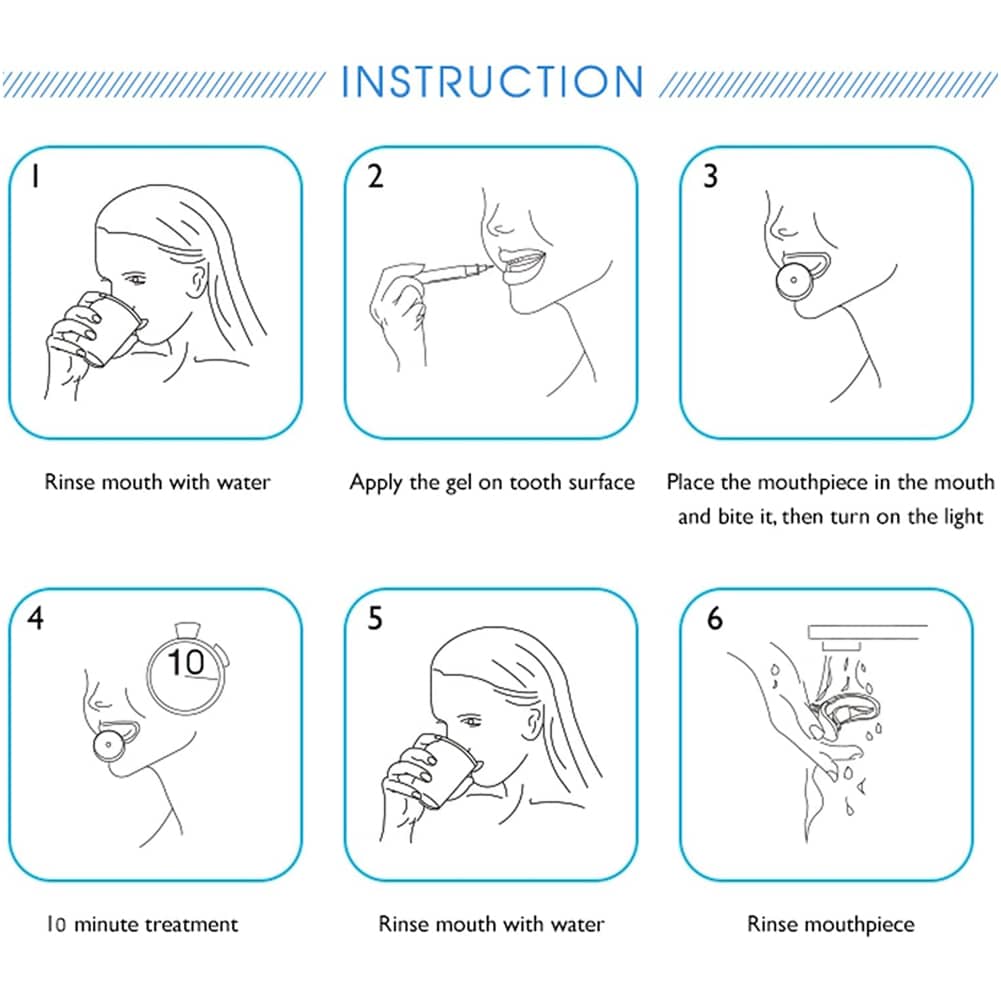 INSTRUCTION

1

Rinse mouth with water

2

Apply the gel on tooth surface

3

Place the mouthpiece in the mouth and bite it, then turn on the light

4

10

10 minute treatment

5

Rinse mouth with water

6

Rinse mouthpiece