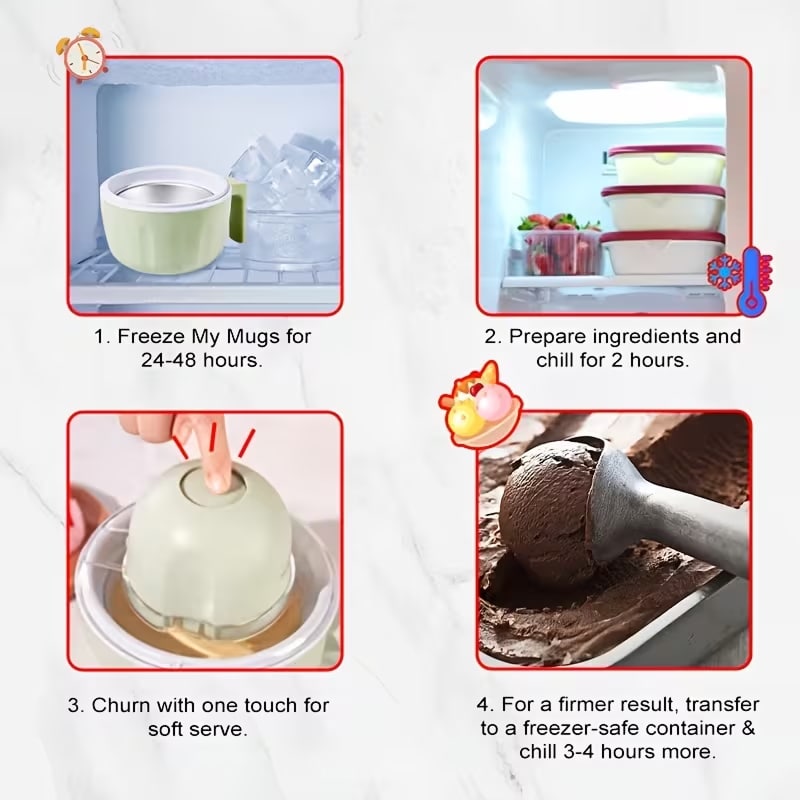 1. Freeze My Mugs for 24-48 hours.

2. Prepare ingredients and chill for 2 hours.

3. Churn with one touch for soft serve.

4. For a firmer result, transfer to a freezer-safe container & chill 3-4 hours more.