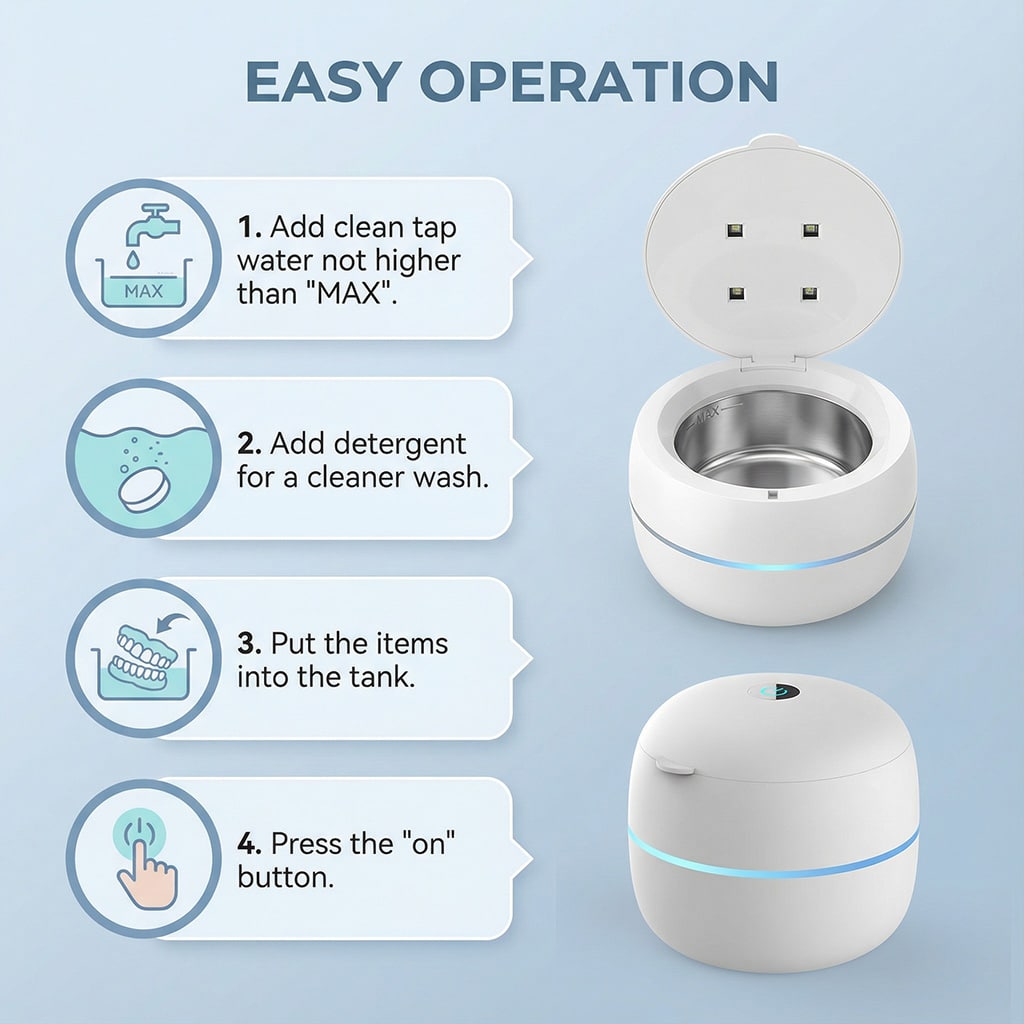 EASY OPERATION

MAX

1. Add clean tap water not higher than "MAX".

2. Add detergent for a cleaner wash.

3. Put the items into the tank.

4. Press the "on" button.

MAX