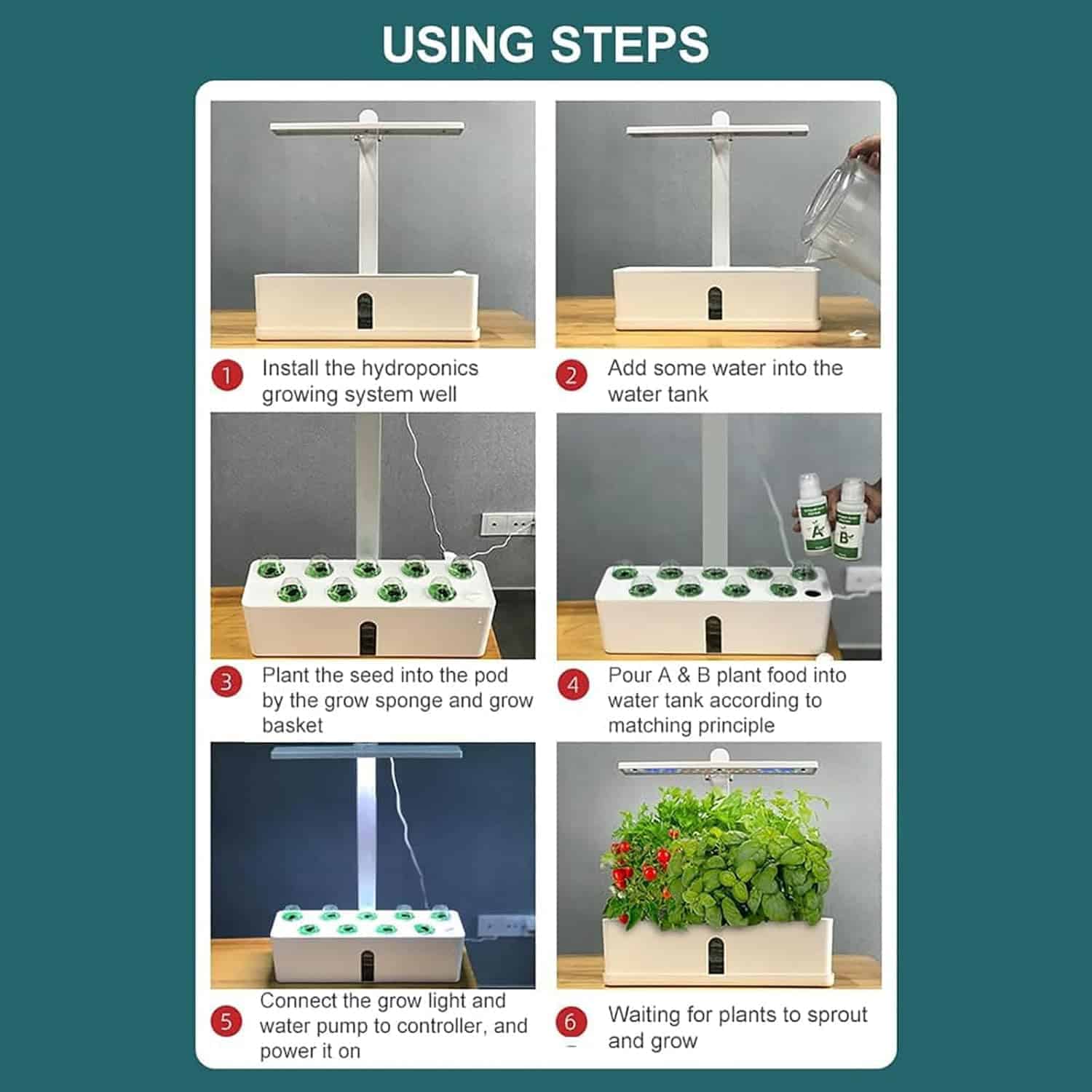 USING STEPS

1 Install the hydroponics growing system well

2 Add some water into the water tank

A B

3 Plant the seed into the pod by the grow sponge and grow basket

4 Pour A & B plant food into water tank according to matching principle

5 Connect the grow light and water pump to controller, and power it on

6 Waiting for plants to sprout and grow