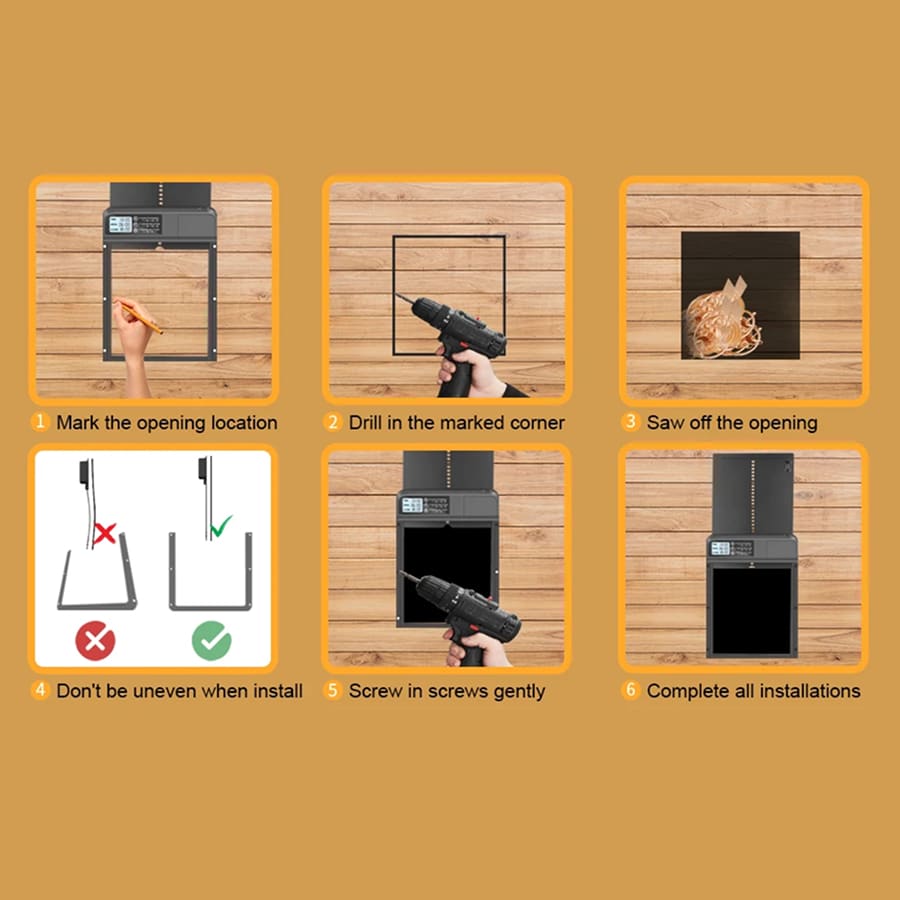 1 Mark the opening location

2 Drill in the marked corner

3 Saw off the opening

4 Don't be uneven when install

5 Screw in screws gently

6 Complete all installations